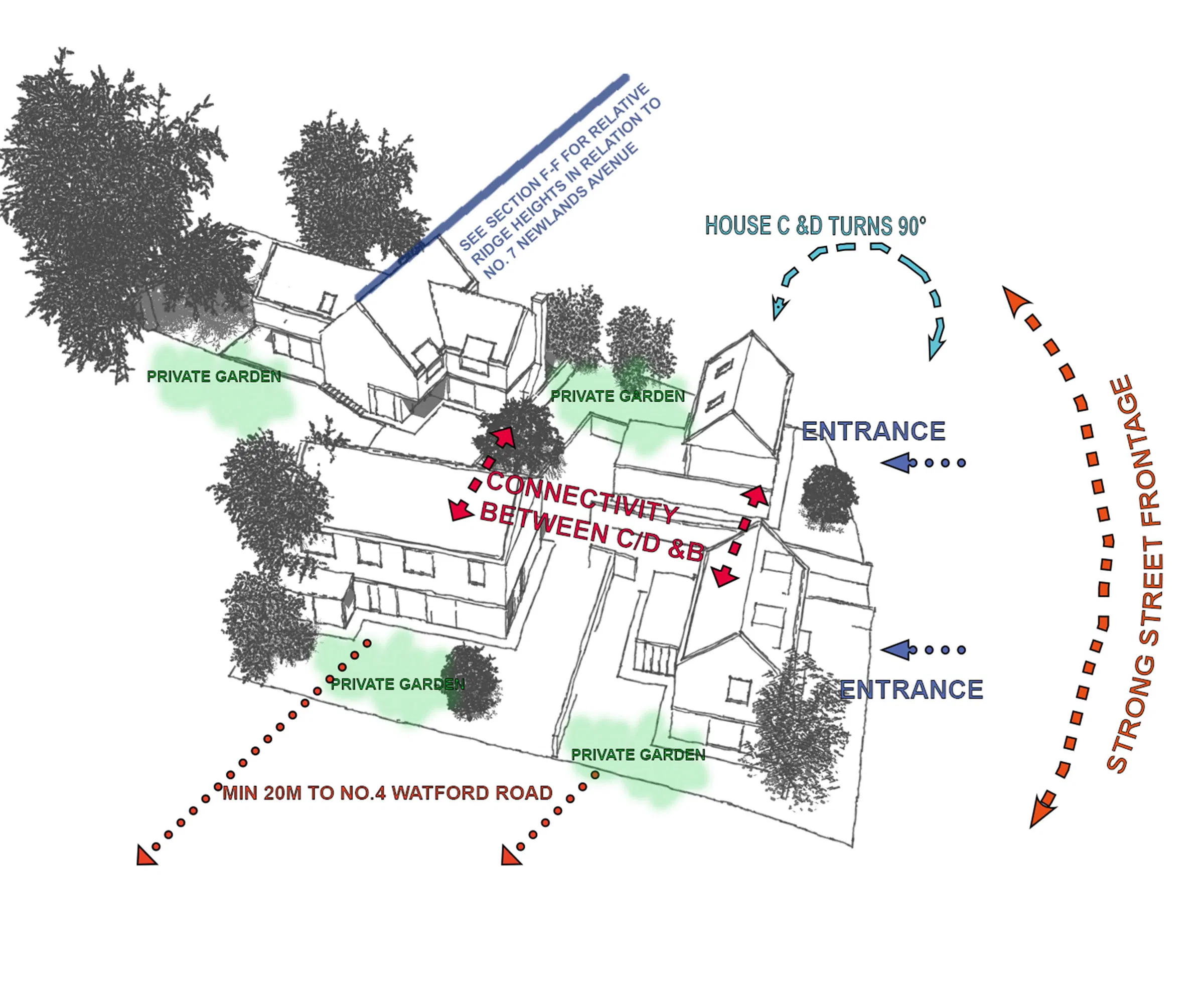 SEE SECTION F-F FOR RELATIVE RIDGE HEIGHTS IN RELATION TO NO. 7 NEWLANDS AVENUE

HOUSE C &D TURNS 90°

PRIVATE GARDEN

PRIVATE GARDEN

ENTRANCE

CONNECTIVITY BETWEEN C/D &B

STRONG STREET FRONTAGE

PRIVATE GARDEN

ENTRANCE

PRIVATE GARDEN

MIN 20M TO NO.4 WATFORD ROAD